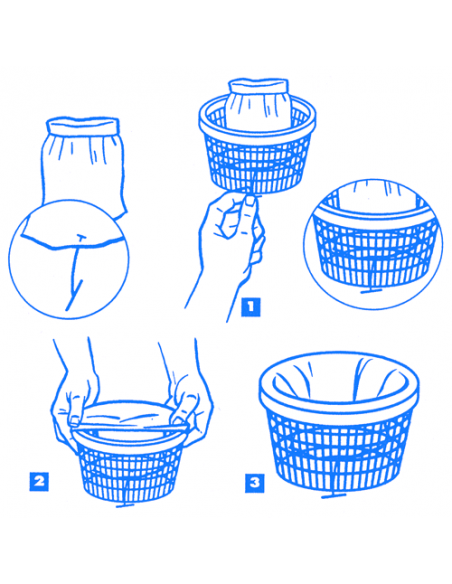 1

2

3